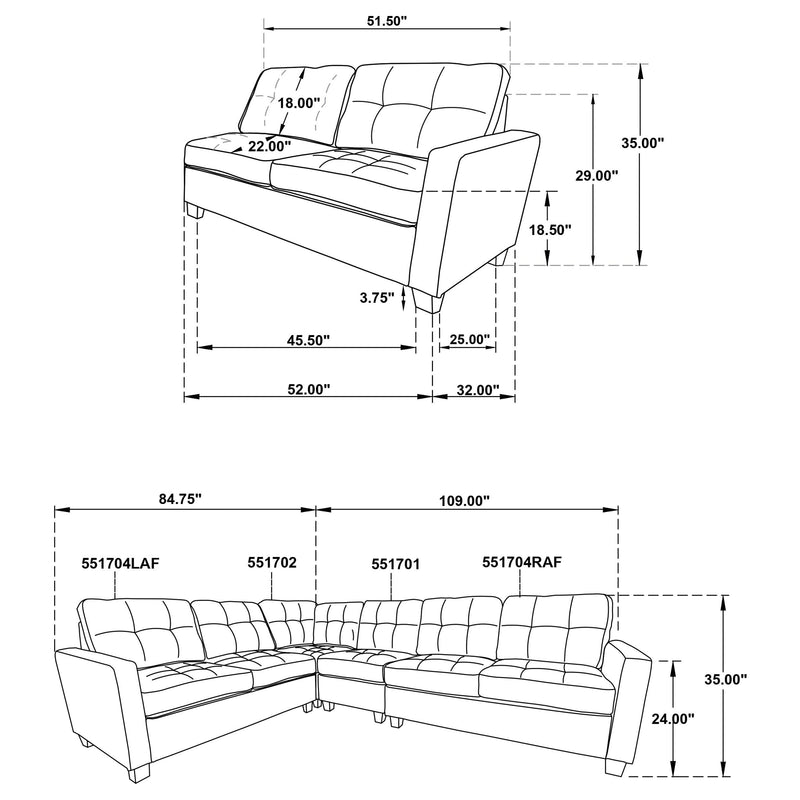 51.50"
18.00"
22.00"
35.00"
29.00"
18.50"
3.75"
45.50"
25.00"
52.00"
32.00"

84.75"
109.00"
551704LAF
551702
551701
551704RAF
35.00"
24.00"