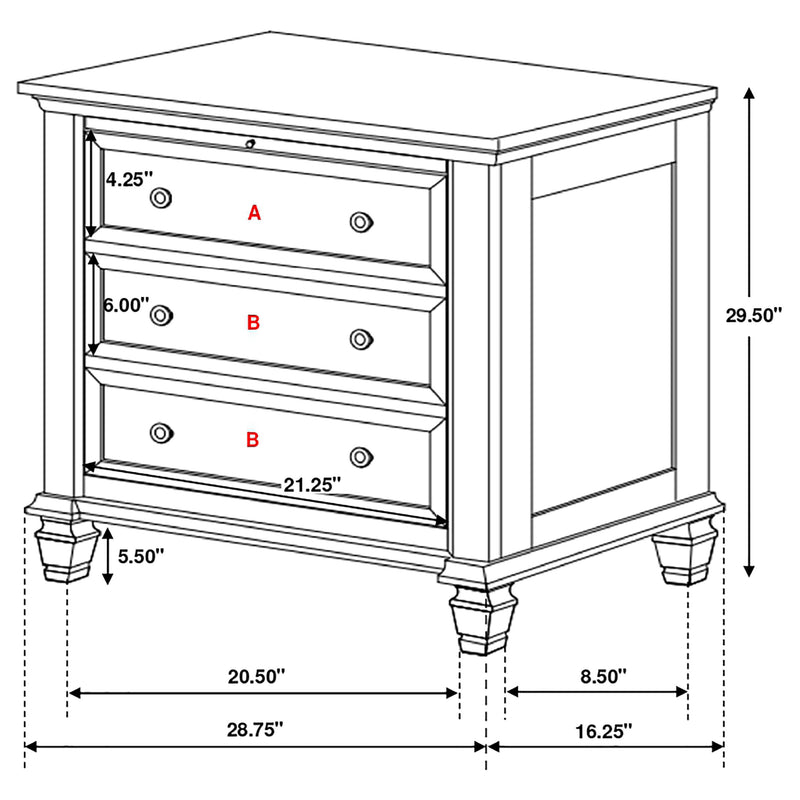 4.25"
A
6.00"
B
B
21.25"
29.50"
5.50"
20.50"
8.50"
28.75"
16.25"